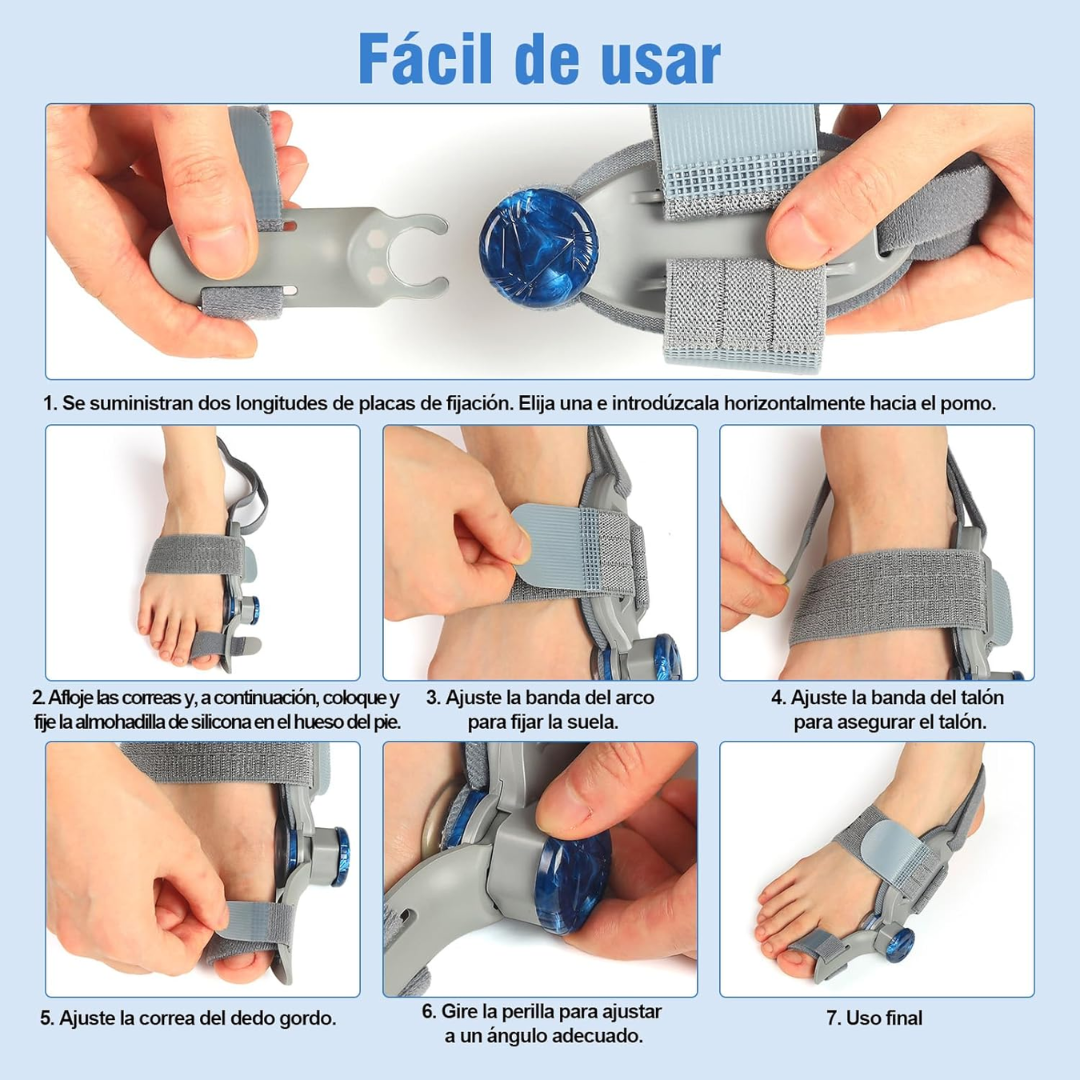 Fácil de usar

1. Se suministran dos longitudes de placas de fijación. Elija una e introdúzcala horizontalmente hacia el pomo.

2. Afloje las correas y, a continuación, coloque y fije la almohadilla de silicona en el hueso del pie.

3. Ajuste la banda del arco para fijar la suela.

4. Ajuste la banda del talón para asegurar el talón.

5. Ajuste la correa del dedo gordo.

6. Gire la perilla para ajustar a un ángulo adecuado.

7. Uso final